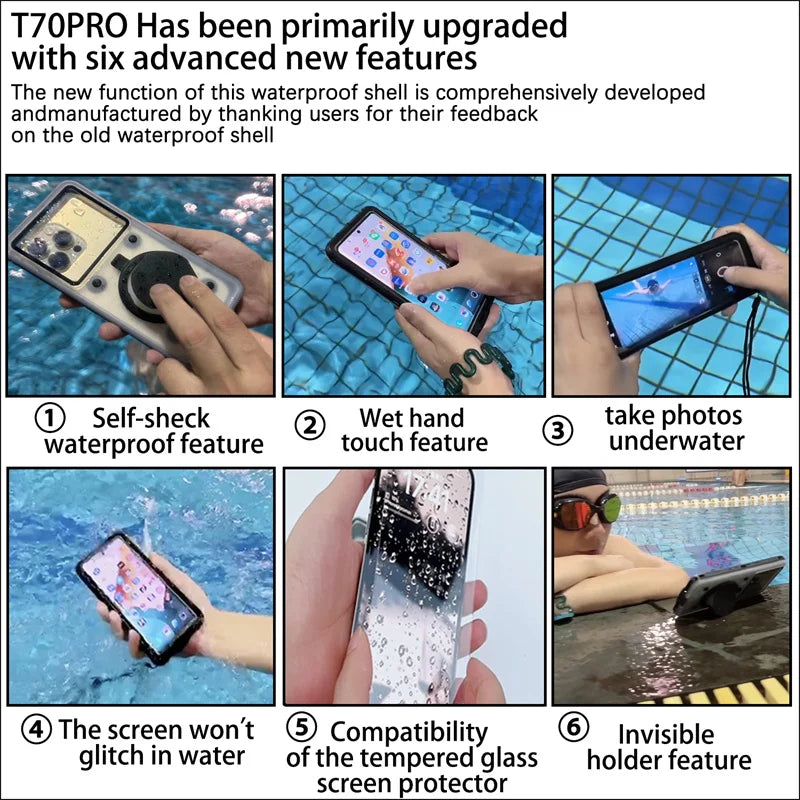 T70PRO Has been primarily upgraded with six advanced new features

The new function of this waterproof shell is comprehensively developed andmanufactured by thanking users for their feedback on the old waterproof shell

① Self-sheck waterproof feature

② Wet hand touch feature

③ take photos underwater

④ The screen won't glitch in water

⑤ Compatibility of the tempered glass screen protector

⑥ Invisible holder feature