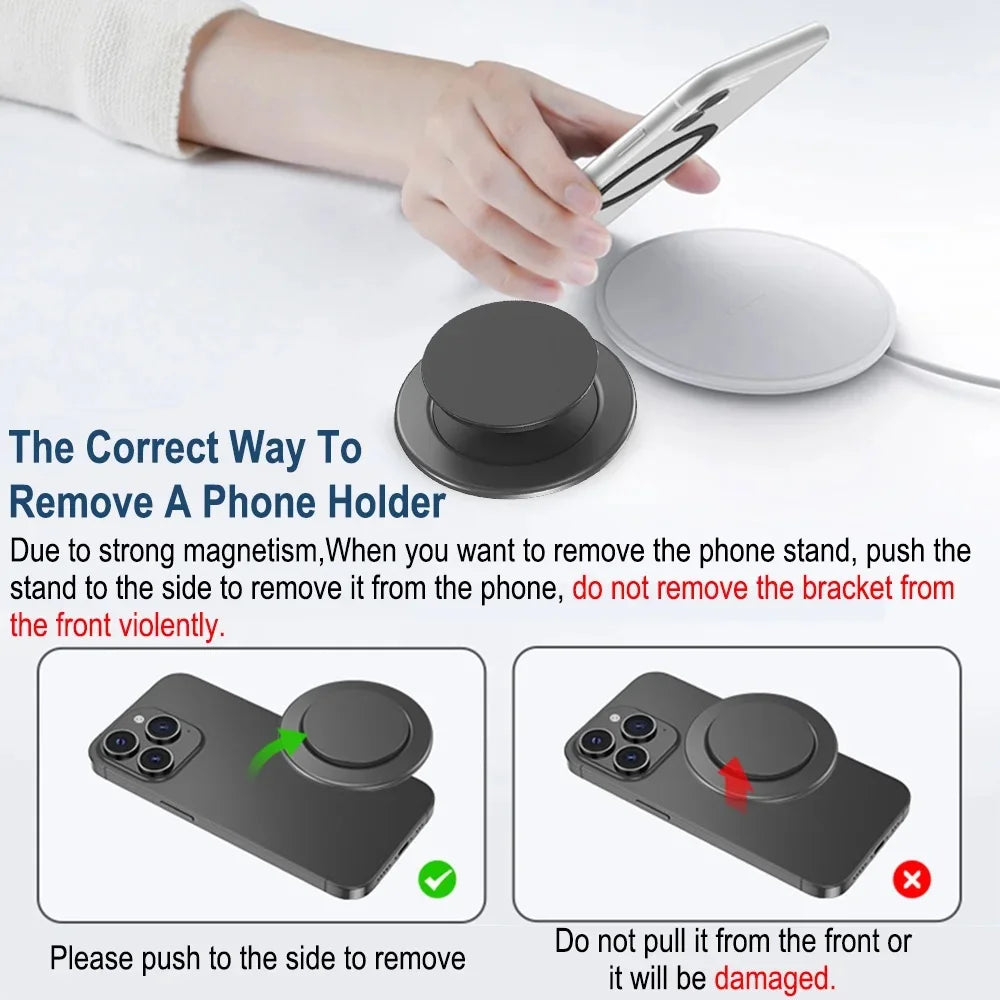 The Correct Way To Remove A Phone Holder

Due to strong magnetism,When you want to remove the phone stand, push the stand to the side to remove it from the phone, do not remove the bracket from the front violently.

Please push to the side to remove

Do not pull it from the front or it will be damaged.